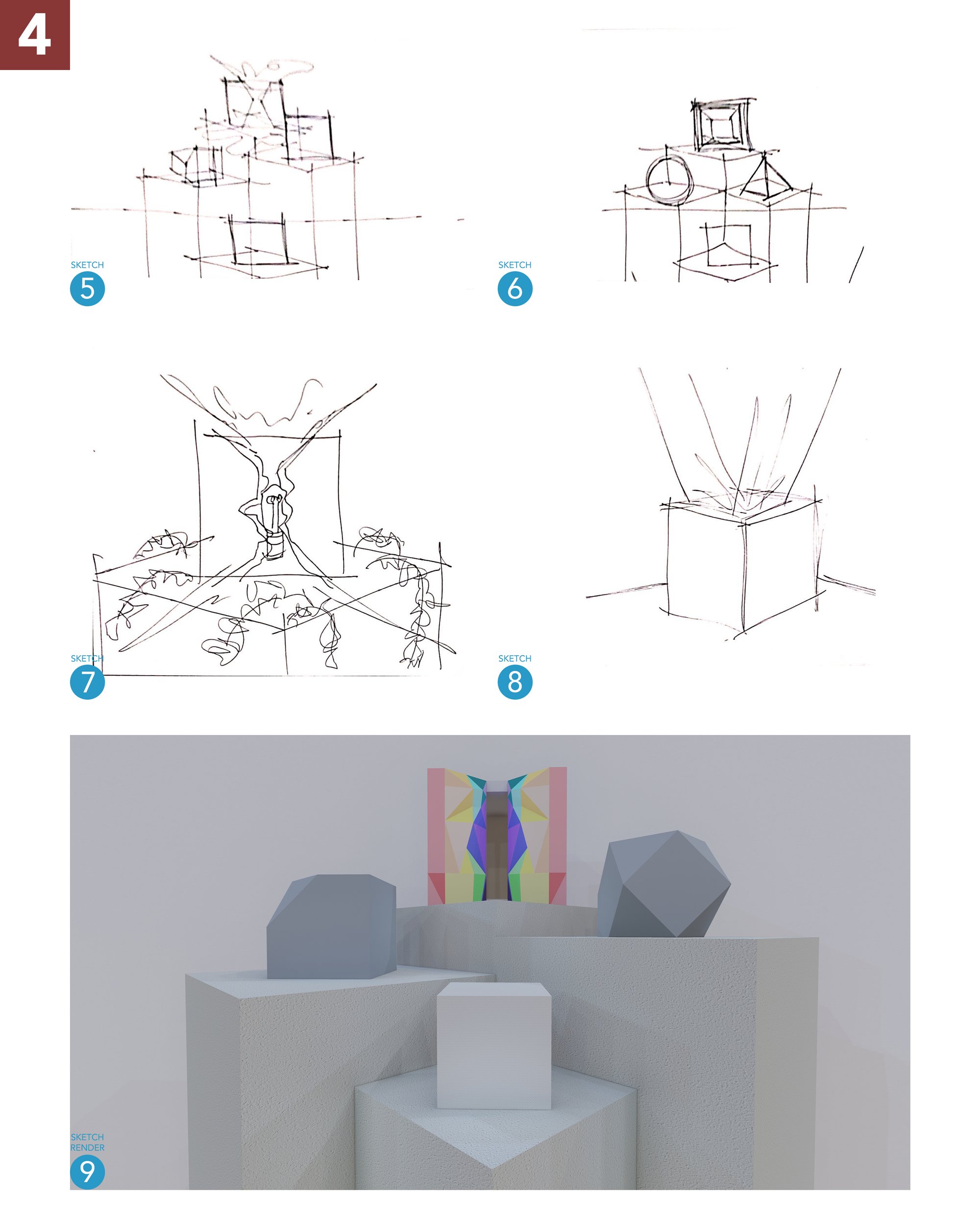 4

SKETCH
5

SKETCH
6

SKETCH
7

SKETCH
8

SKETCH
RENDER
9