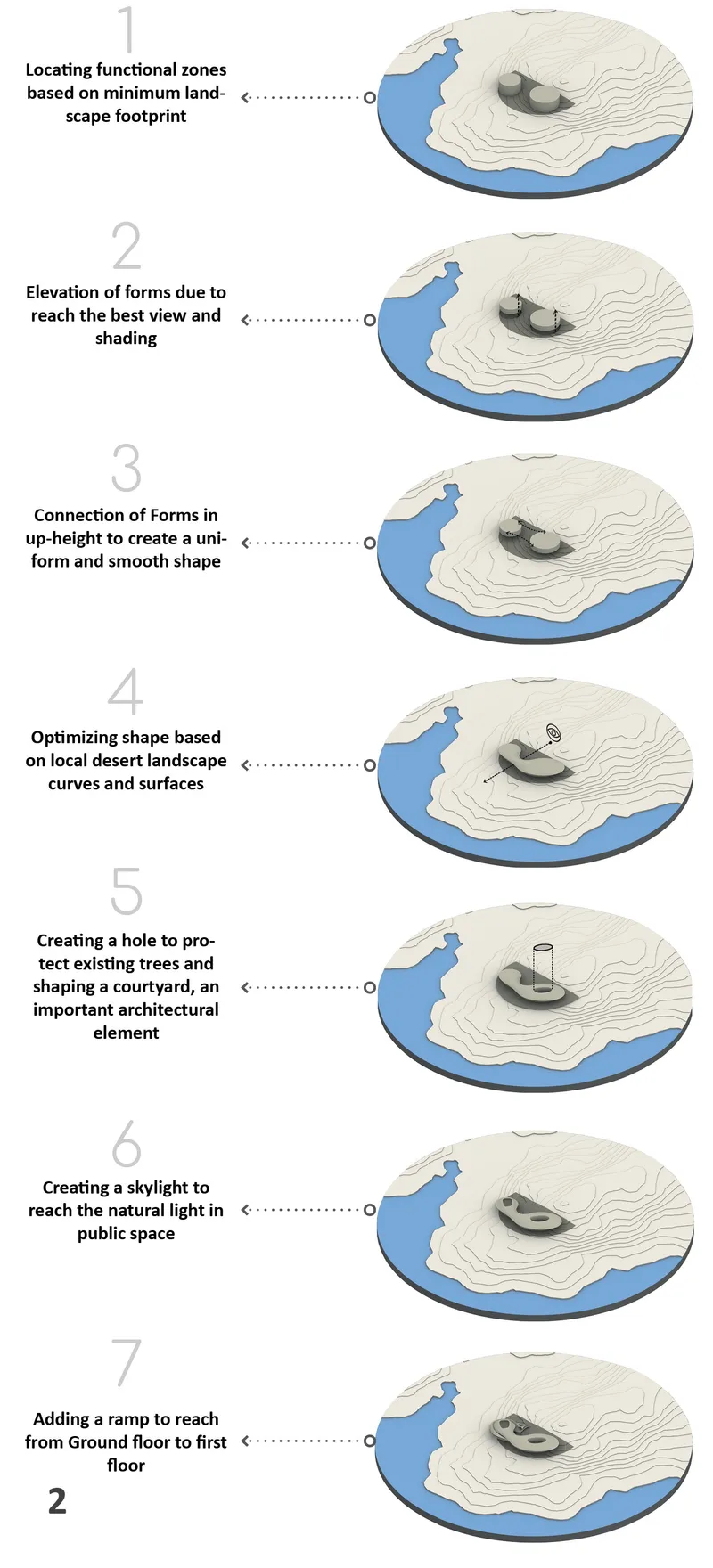 1

Locating functional zones based on minimum landscape footprint

2

Elevation of forms due to reach the best view and shading

3

Connection of Forms in up-height to create a uniform and smooth shape

4

Optimizing shape based on local desert landscape curves and surfaces

5

Creating a hole to protect existing trees and shaping a courtyard, an important architectural element

6

Creating a skylight to reach the natural light in public space

7

Adding a ramp to reach from Ground floor to first floor

2